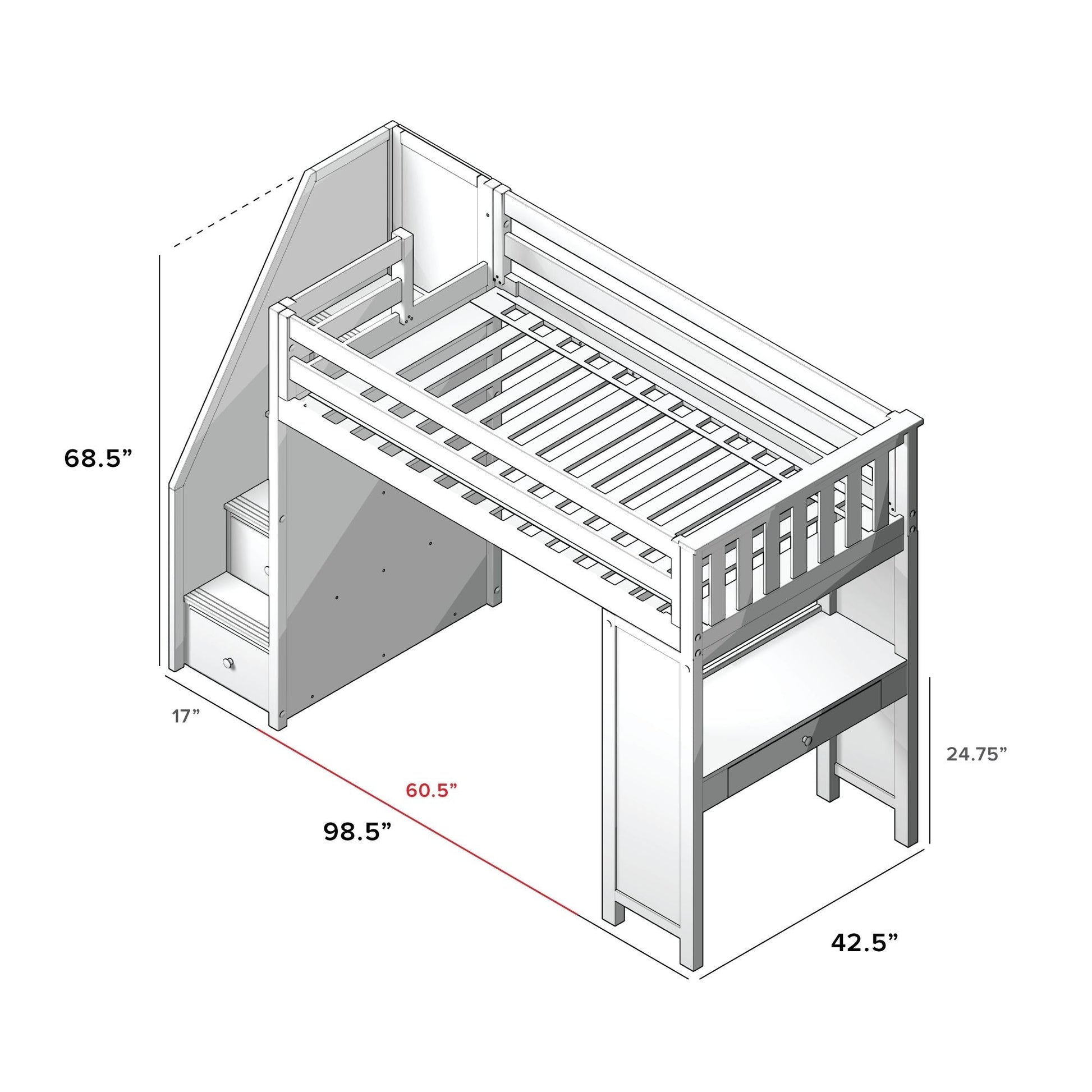 68.5”

17”

60.5”

98.5”

24.75”

42.5”