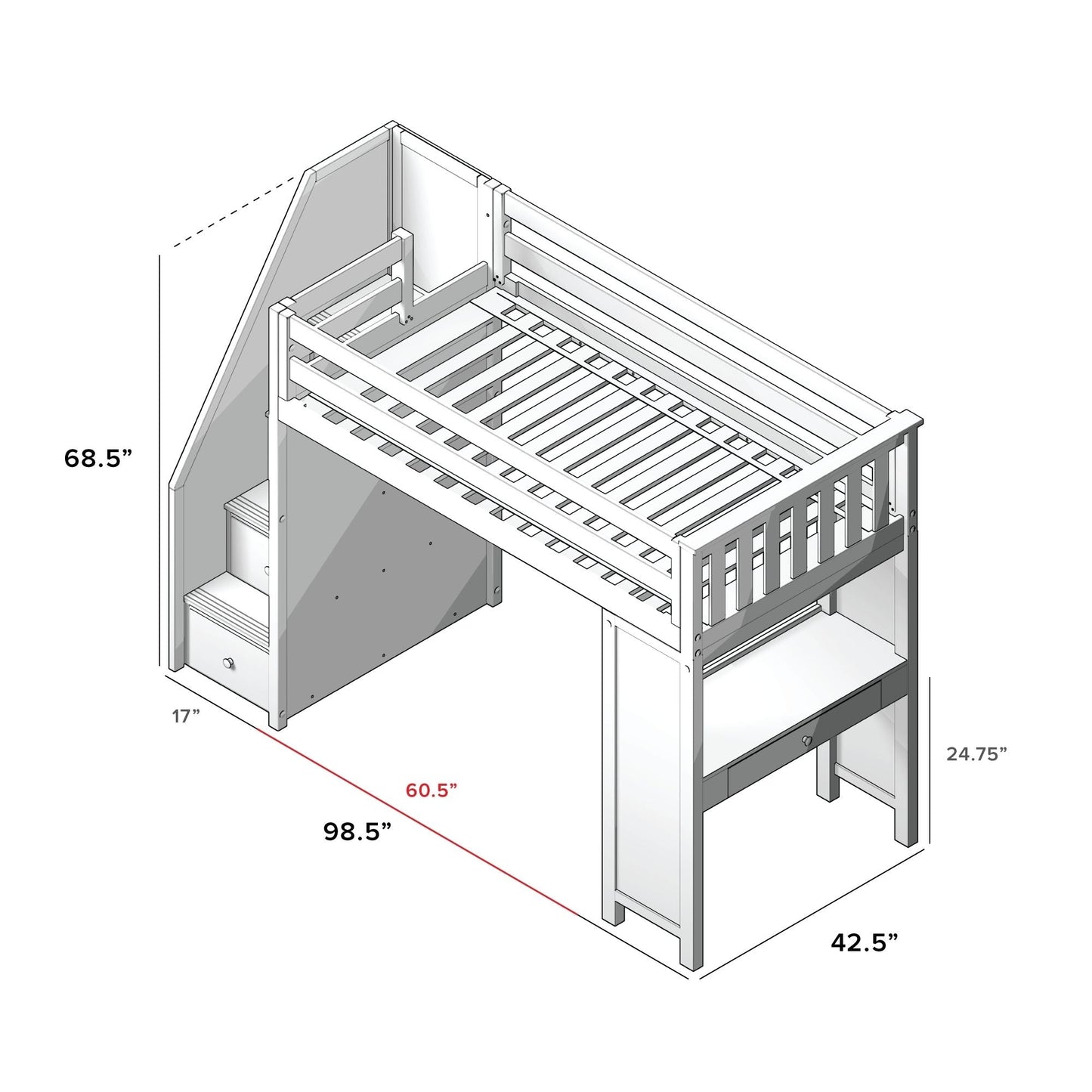 68.5”

17”

60.5”

98.5”

24.75”

42.5”