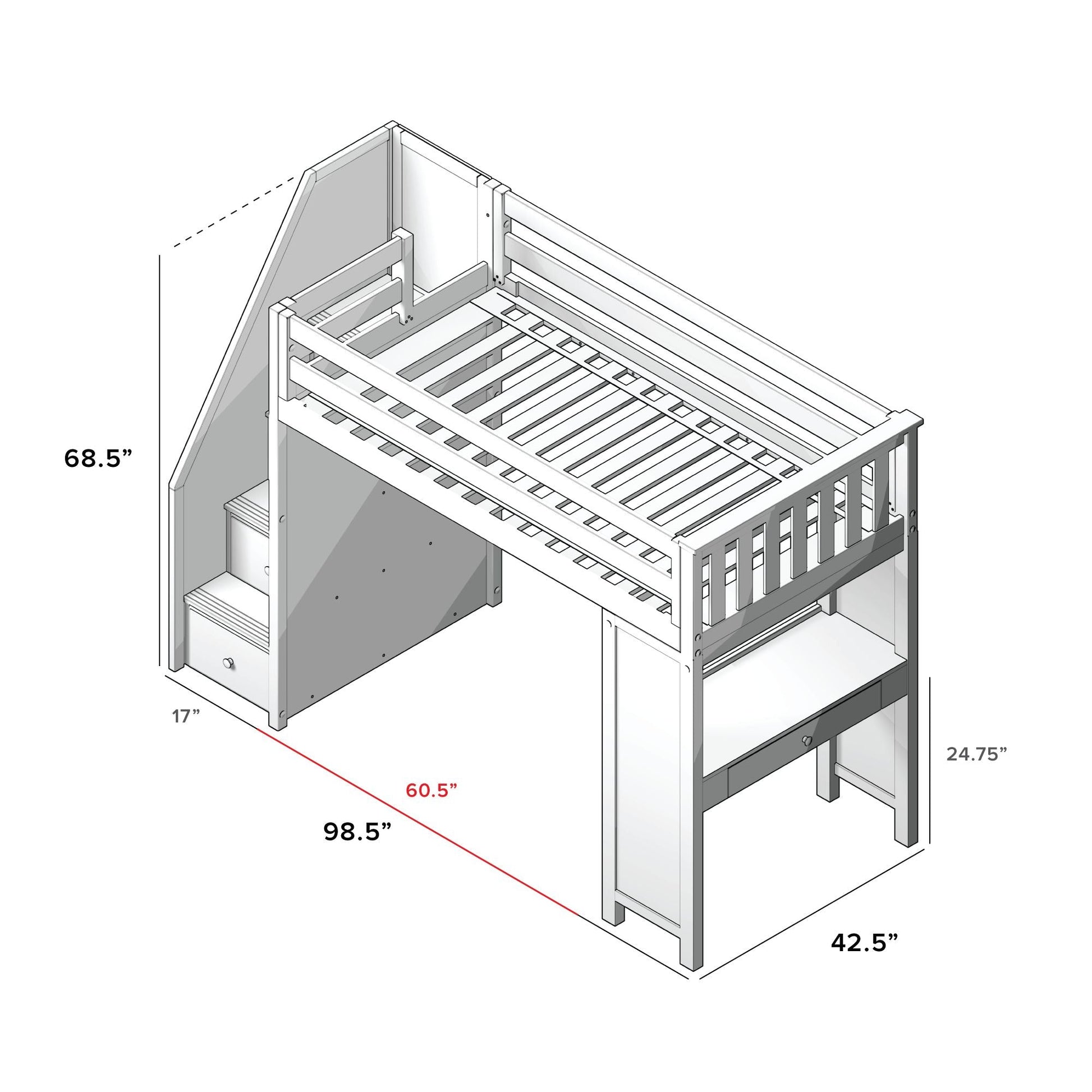 68.5”

17”

60.5”

98.5”

24.75”

42.5”