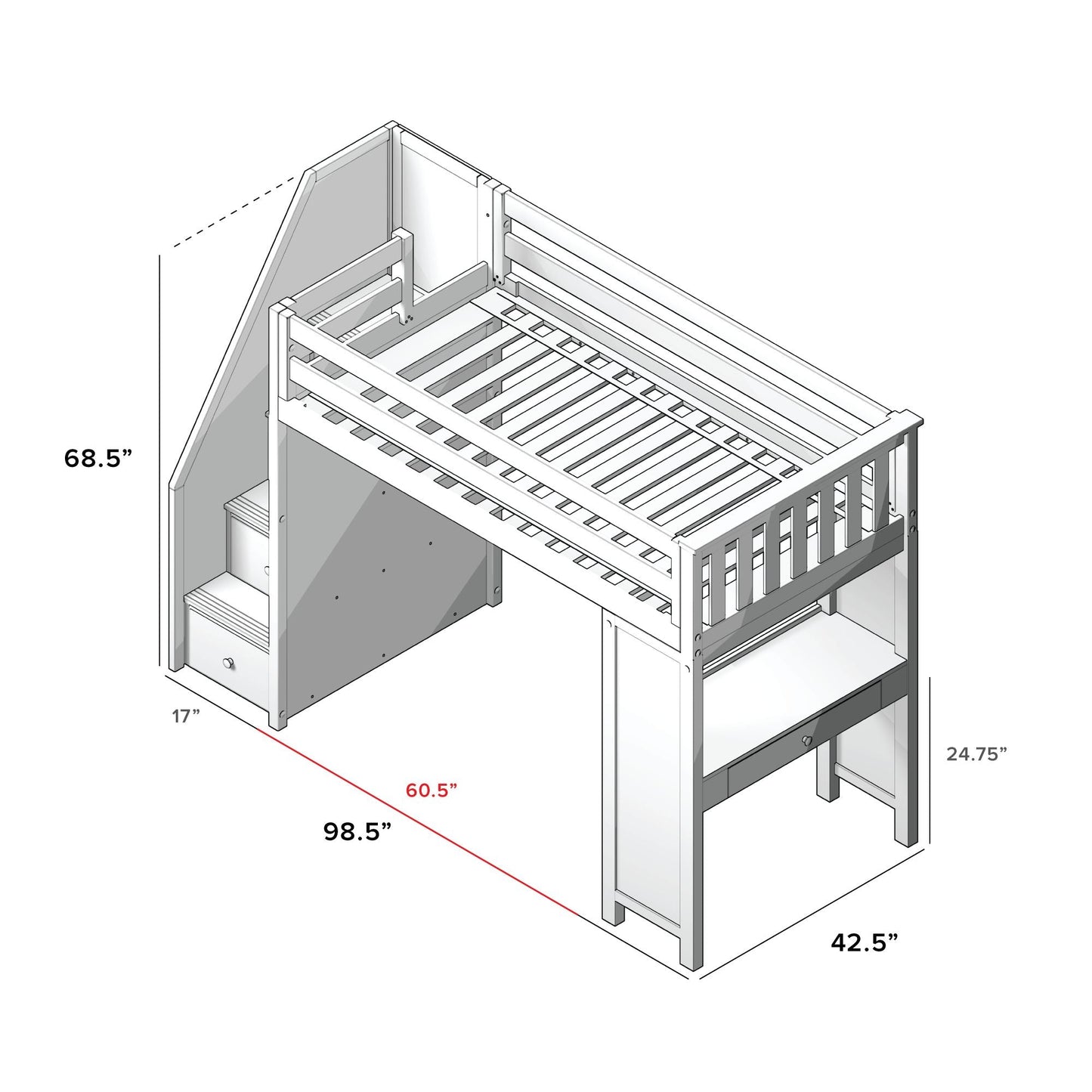 68.5”

17”

60.5”

98.5”

24.75”

42.5”