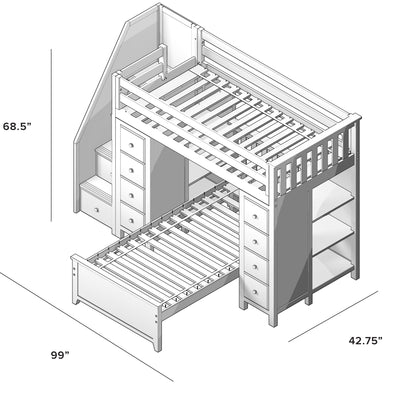 68.5"

99"

42.75"