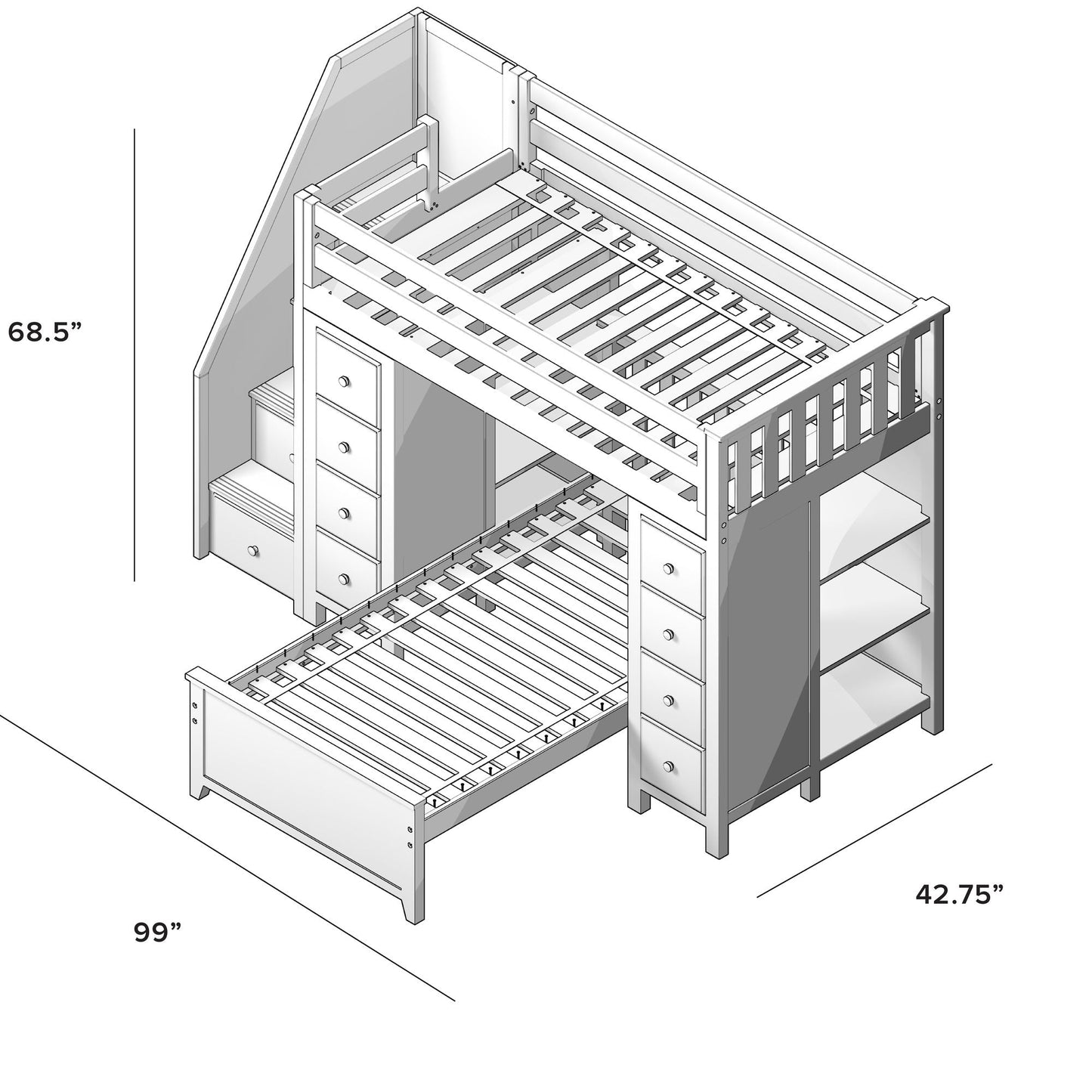 68.5”

99”

42.75”