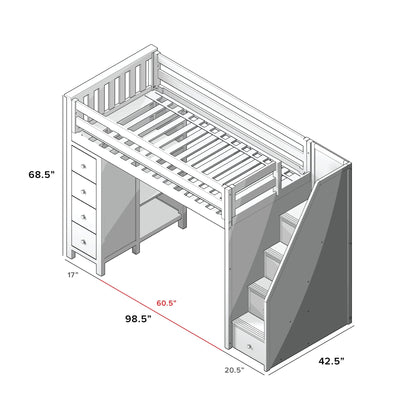 68.5"

17"

60.5"

98.5"

20.5"

42.5"